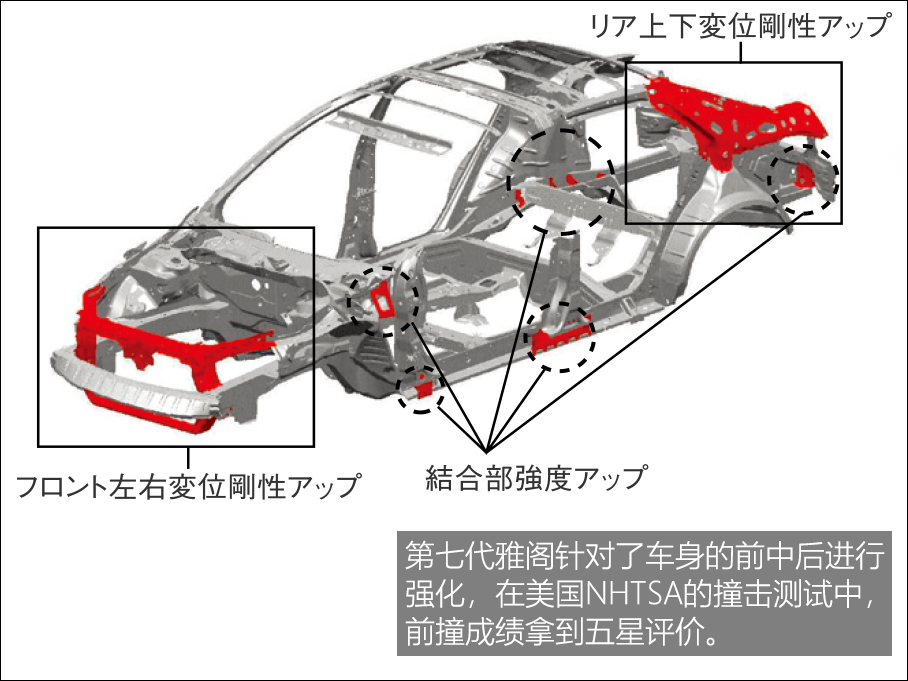 リア上下変位剛性アップ

フロント左右変位剛性アップ

結合部強度アップ

第七代雅阁针对了车身的前中后进行强化，在美国NHTSA的撞击测试中，前撞成绩拿到五星评价。