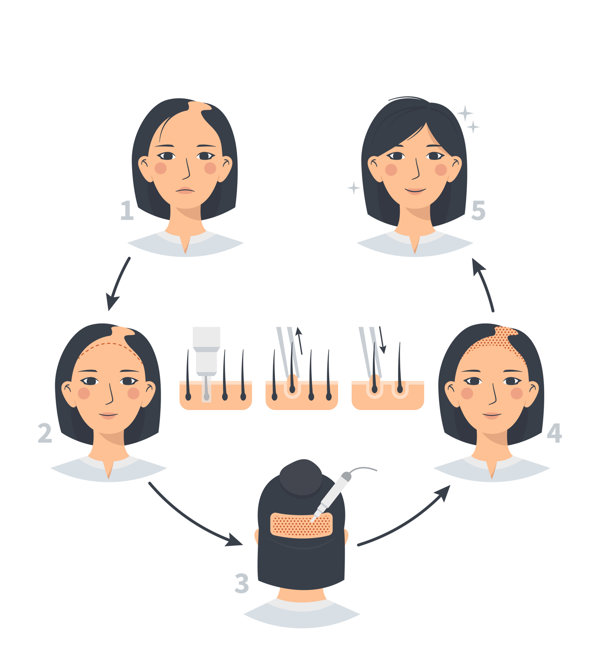 1

5

2

4

3